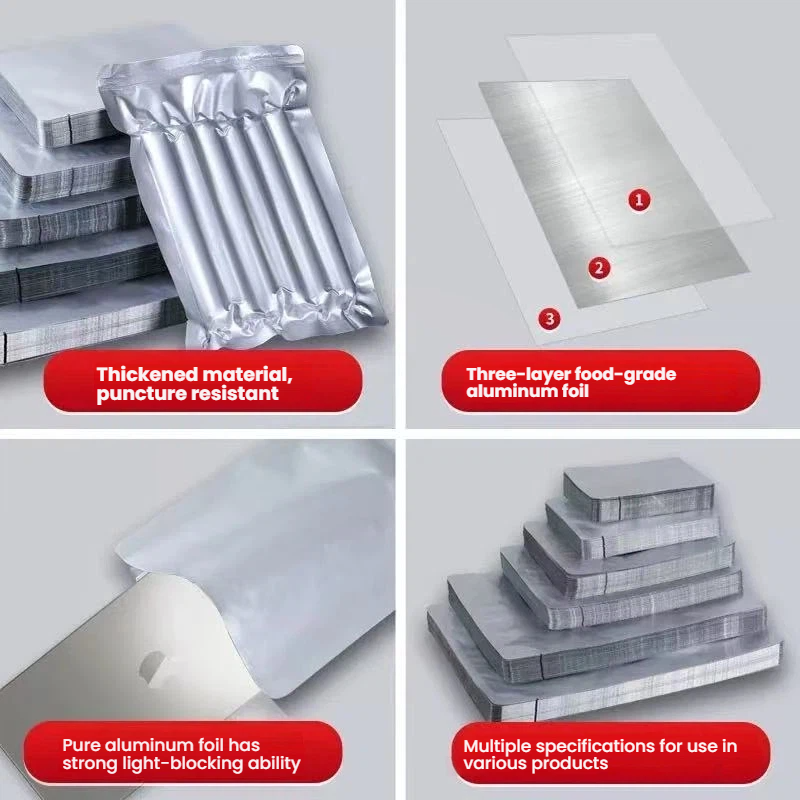 Thickened material, puncture resistant

1

2

3

Three-layer food-grade aluminum foil

Pure aluminum foil has strong light-blocking ability

Multiple specifications for use in various products